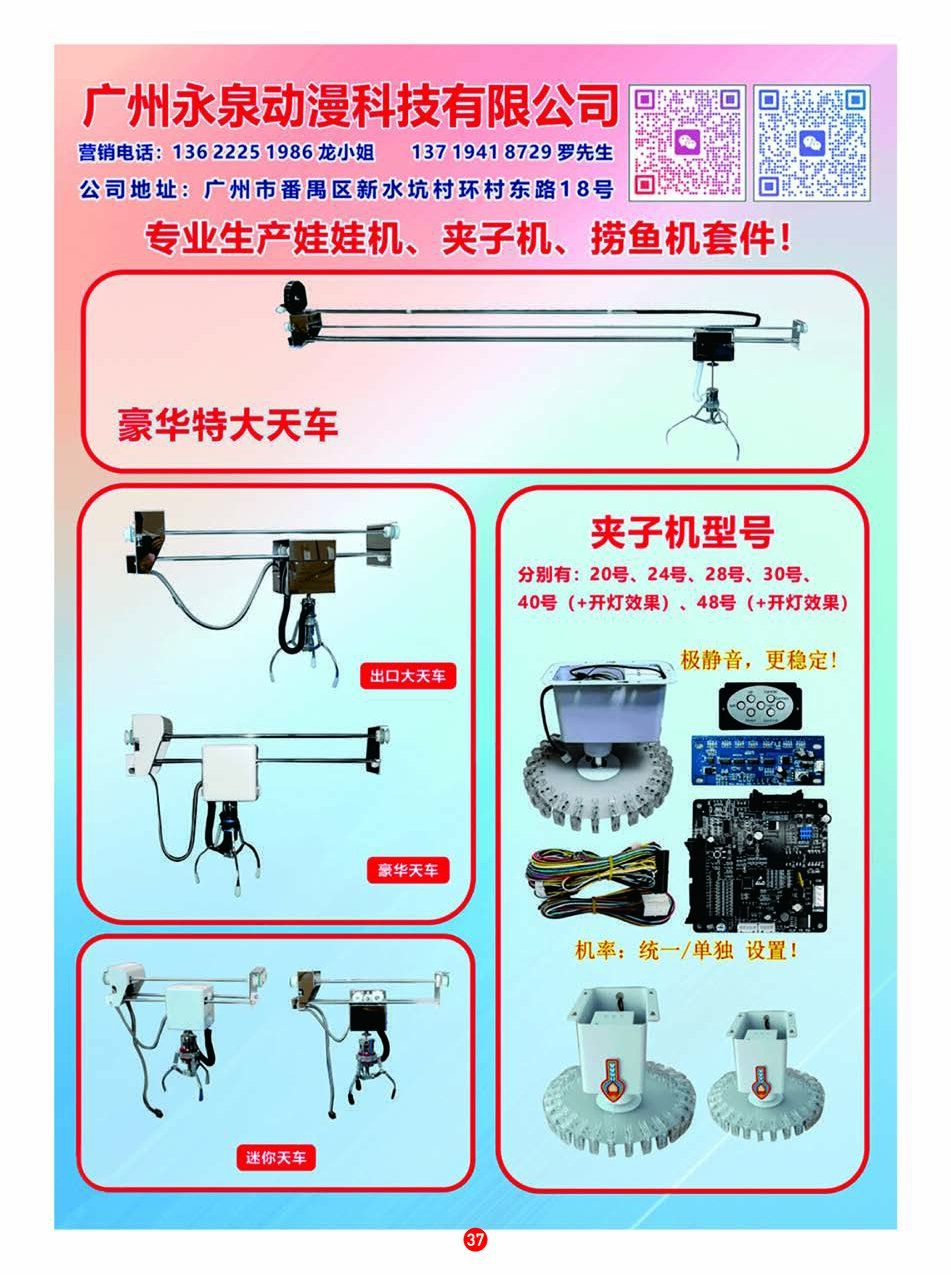 广州永泉动漫科技有限公司
营销电话：136 2225 1986 龙小姐　137 1941 8729 罗先生
公司地址：广州市番禺区新水坑村环村东路18号

专业生产娃娃机、夹子机、捞鱼机套件！

豪华特大天车

出口大天车

豪华天车

迷你天车

夹子机型号
分别有：20号、24号、28号、30号、40号（+开灯效果）、48号（+开灯效果）

极静音，更稳定！

机率：统一/单独 设置！

37